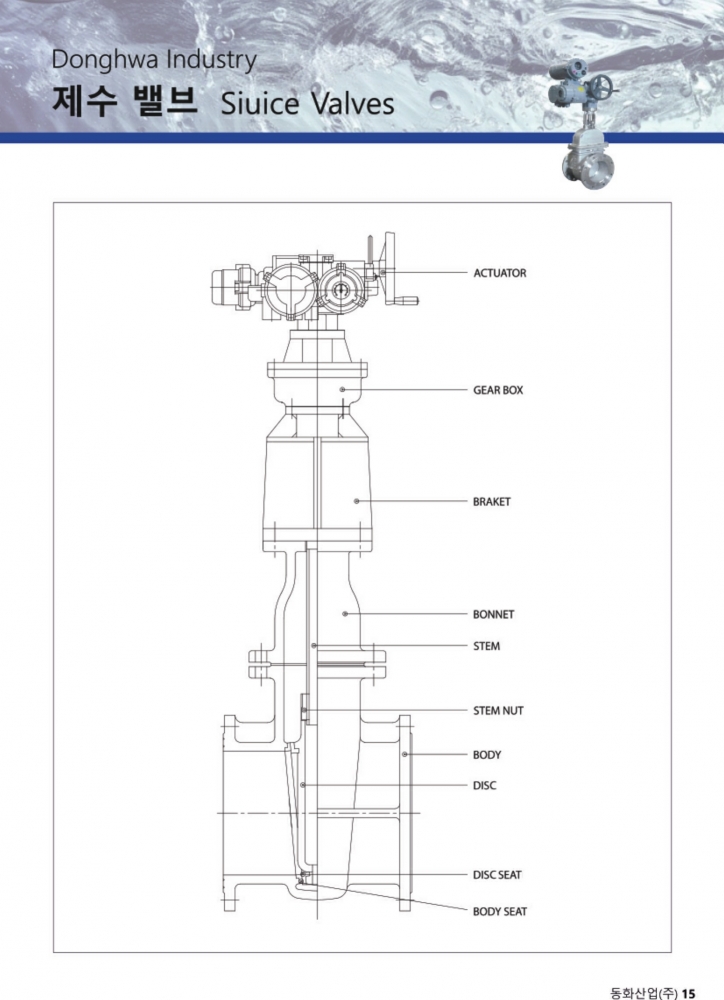 Donghwa Industry
제수 밸브 Siuice Valves

ACTUATOR
GEAR BOX
BRAKET
BONNET
STEM
STEM NUT
BODY
DISC
DISC SEAT
BODY SEAT

동화산업(주) 15